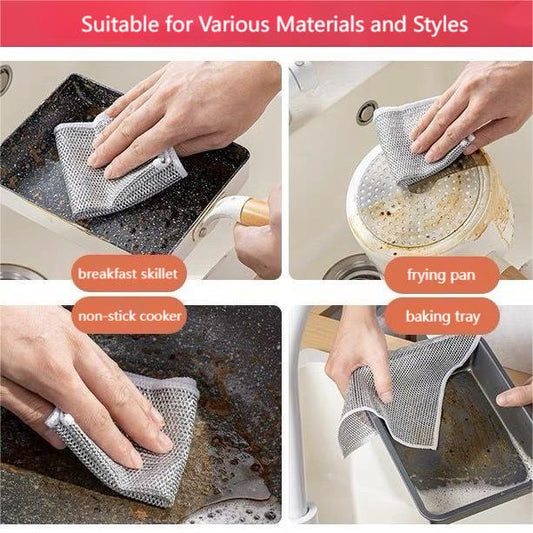 Suitable for Various Materials and Styles

breakfast skillet

frying pan

non-stick cooker

baking tray